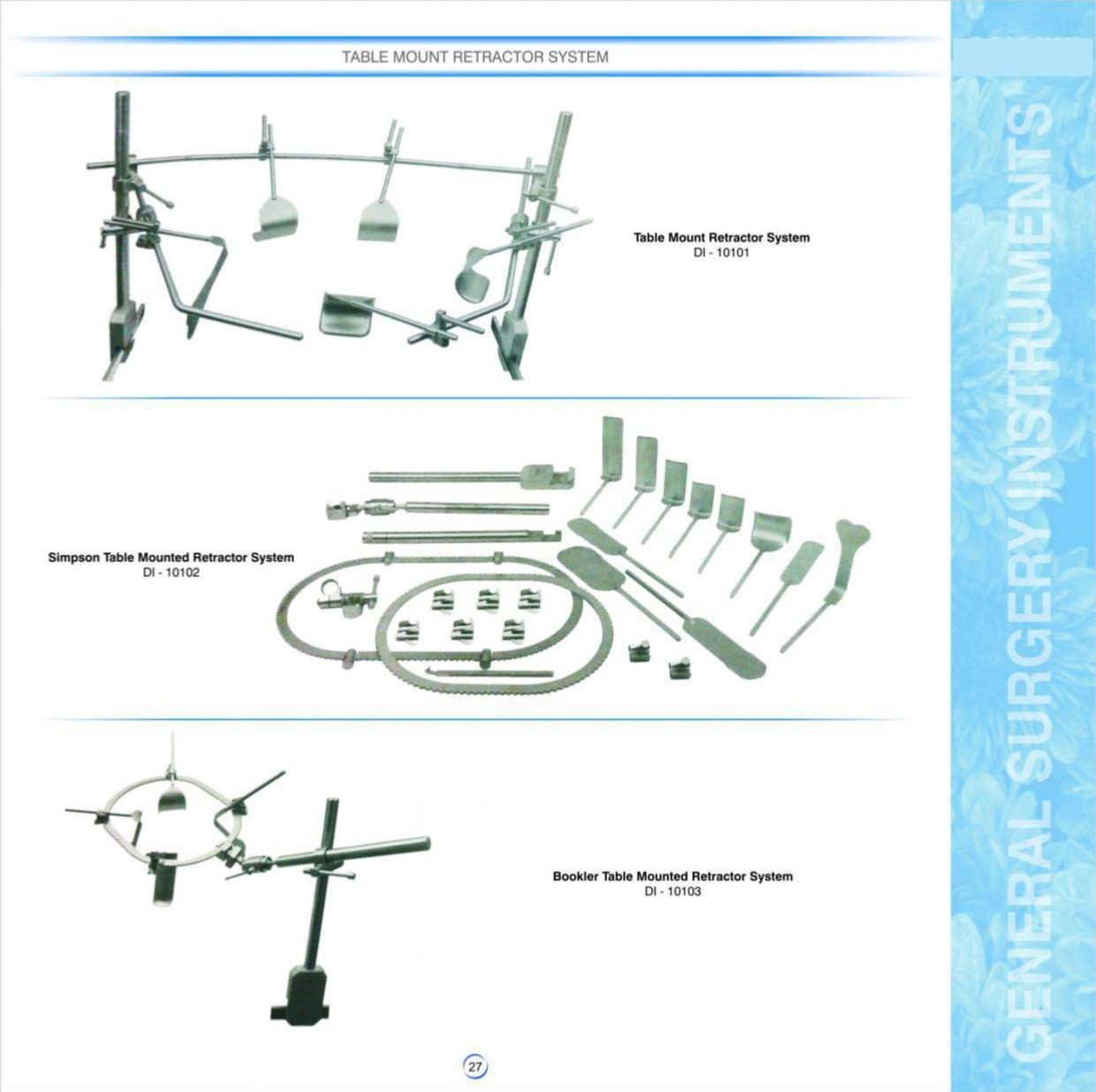 TABLE MOUNT RETRACTOR SYSTEM

Table Mount Retractor System
DI - 10101

Simpson Table Mounted Retractor System
DI - 10102

Bookler Table Mounted Retractor System
DI - 10103

27

GENERAL SURGERY INSTRUMENTS