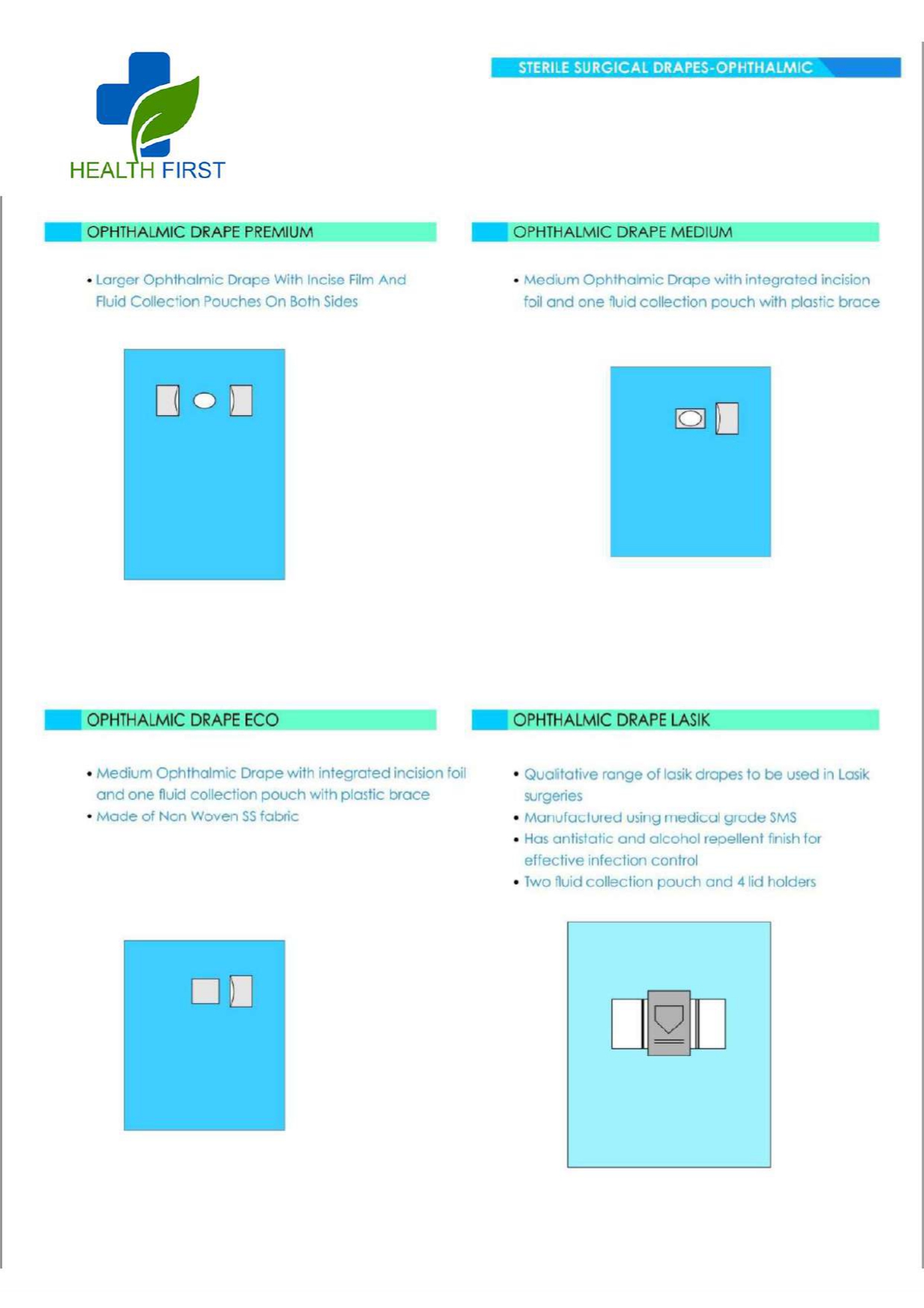 HEALTH FIRST

STERILE SURGICAL DRAPES-OPHTHALMIC

OPHTHALMIC DRAPE PREMIUM

• Larger Ophthalmic Drape With Incise Film And Fluid Collection Pouches On Both Sides

OPHTHALMIC DRAPE MEDIUM

• Medium Ophthalmic Drape with integrated incision foil and one fluid collection pouch with plastic brace

OPHTHALMIC DRAPE ECO

• Medium Ophthalmic Drape with integrated incision foil and one fluid collection pouch with plastic brace
• Made of Non Woven SS fabric

OPHTHALMIC DRAPE LASIK

• Qualitative range of lasik drapes to be used in Lasik surgeries
• Manufactured using medical grade SMS
• Has antistatic and alcohol repellent finish for effective infection control
• Two fluid collection pouch and 4 lid holders